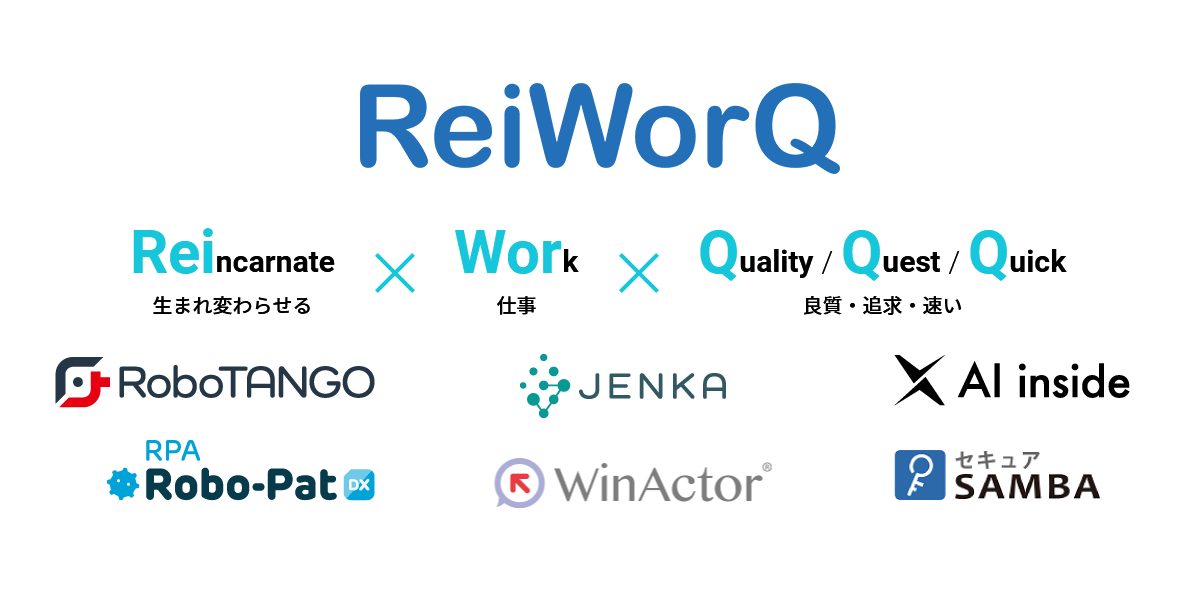 ReiWorQ

Reincarnate × Work × Quality / Quest / Quick

生まれ変わらせる 仕事 良質・追求・速い

RoboTANGO

JENKA

AI inside

RPA Robo-Pat DX

WinActor®

セキュア SAMBA